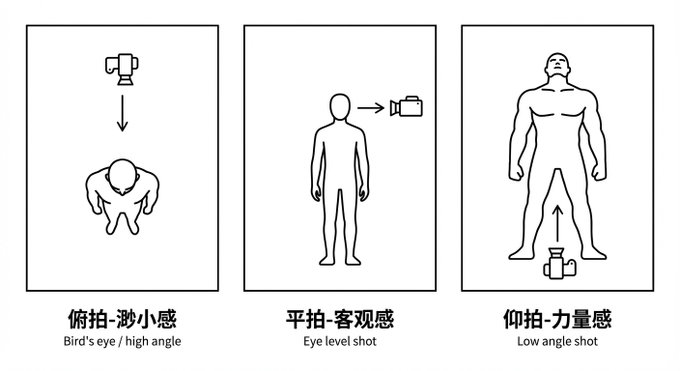 俯拍-渺小感
Bird's eye / high angle

平拍-客观感
Eye level shot

仰拍-力量感
Low angle shot